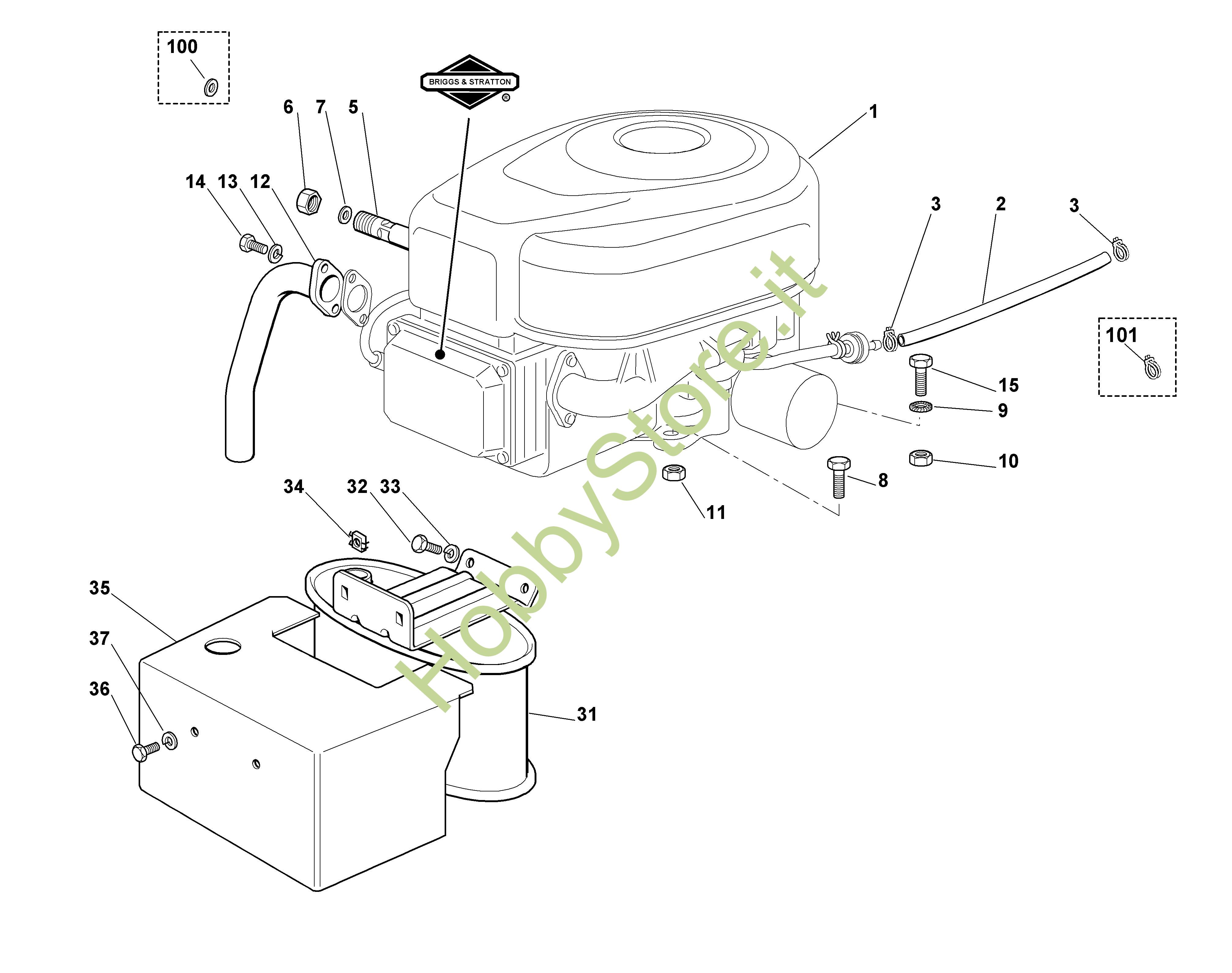 100

BRIGGS & STRATTON ®

6 7 5

1

14 13 12

3 2 3

101

15

9

10

8

11

34 32 33

35

37

36

31

HobbyStore.it