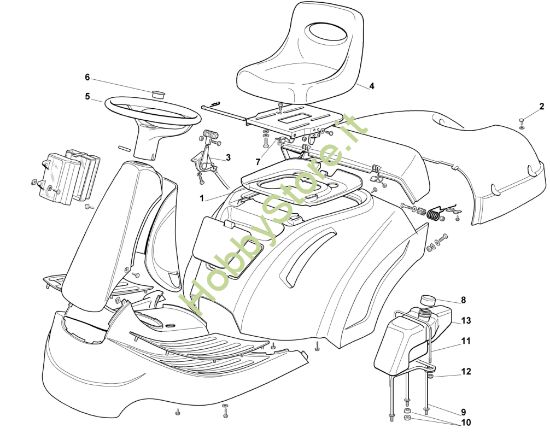 6
5
4
2
3
7
1
HobbyStore.it
8
13
11
12
9
10