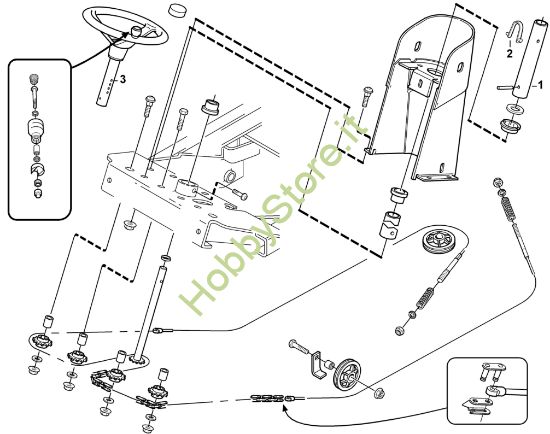 3

2

1

HobbyStore.it