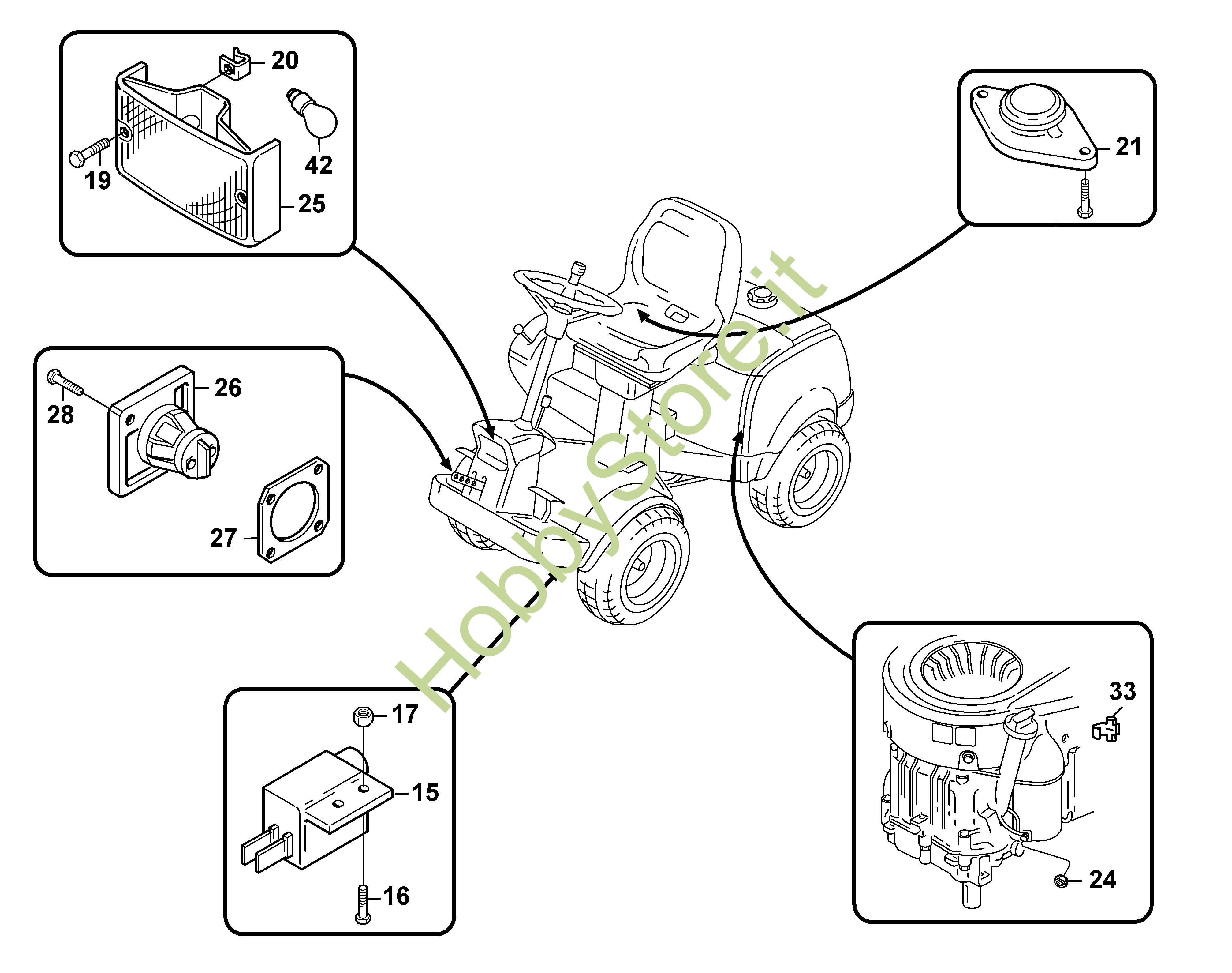 20
42
19
25
21
26
28
27
HobbyStore.it
17
15
16
33
24