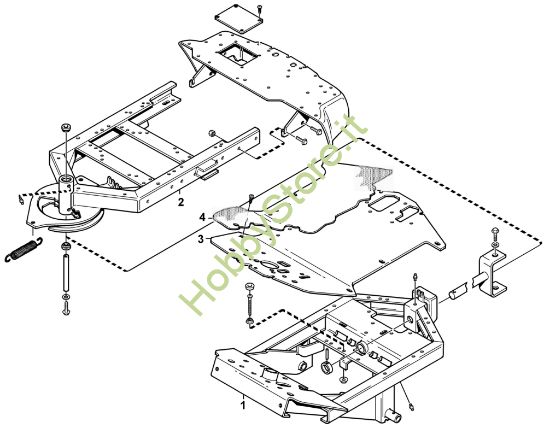 HobbyStore.it

2

4

3

1