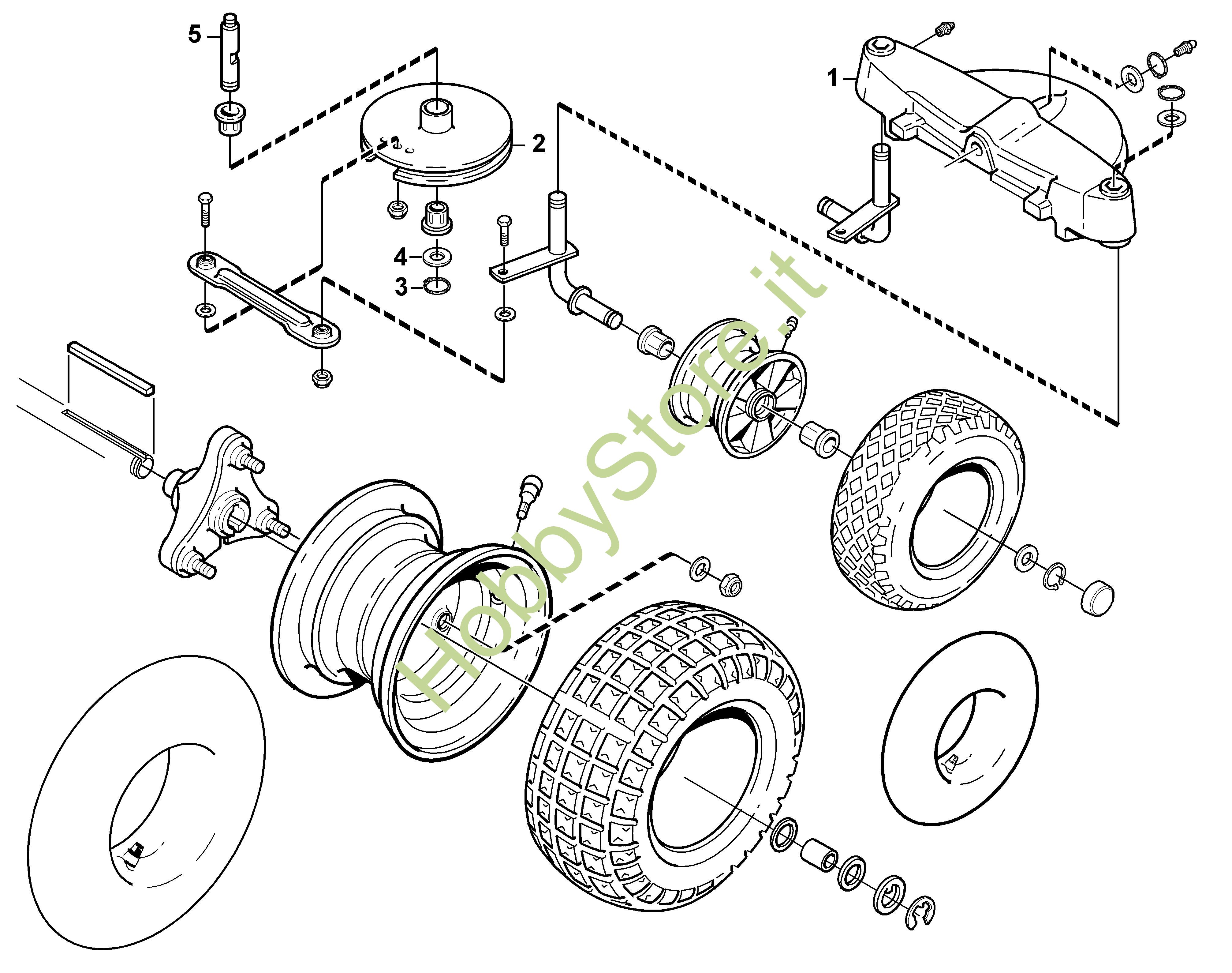 5
1
2
4
3
HobbyStore.it