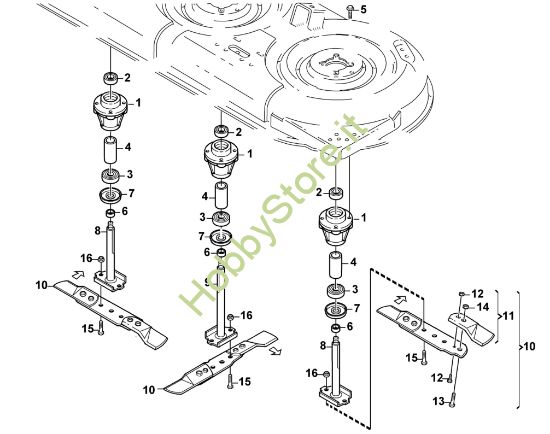 5
2
1
4
3
7
6
8
16
10
15
2
1
4
3
7
6
9
16
10
15
HobbyStore.it
2
1
4
3
7
6
8
16
12
14
11
10
15
12
13