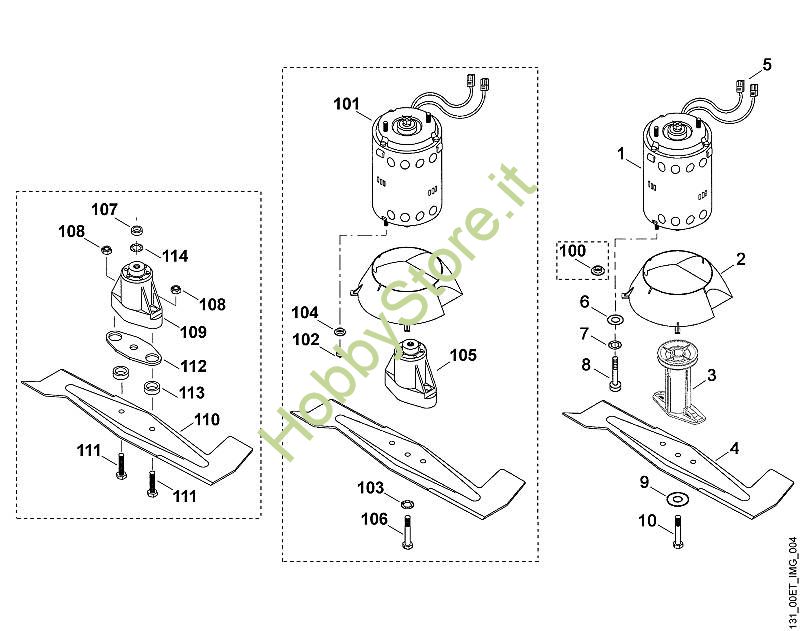 107
108
114
108
109
112
113
110
111
111

101
104
102
105
103
106

HobbyStore.it

5
1
100
2
6
7
8
3
4
9
10

131_00ET_IMG_004