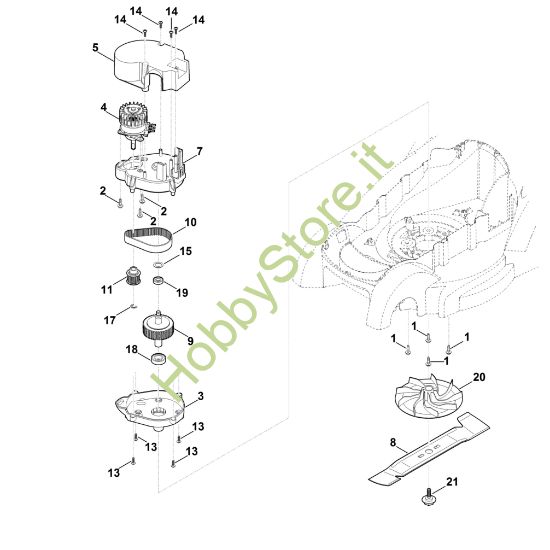 14
14
14
14
5
4
7
2
2
2
10
15
11
19
17
9
18
3
13
13
13
13
HobbyStore.it
1
1
1
1
20
8
21