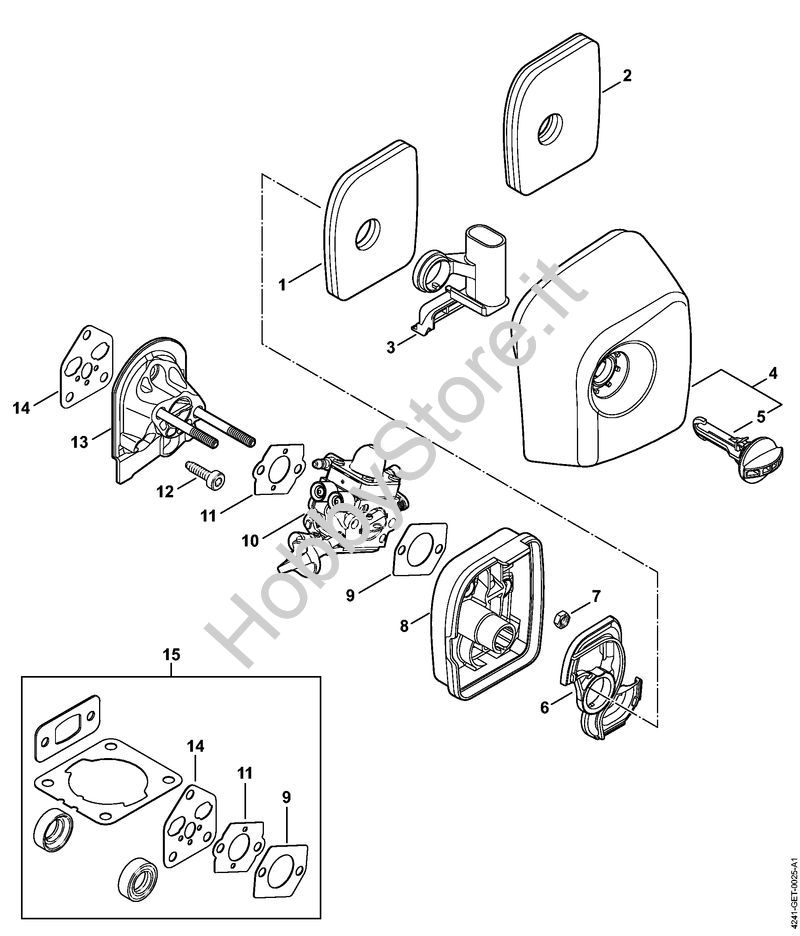 2
1
3
4
5
14
13
12
11
10
9
8
7
6
15
14
11
9
HobbyStore.it
4241-GET-0025-A1