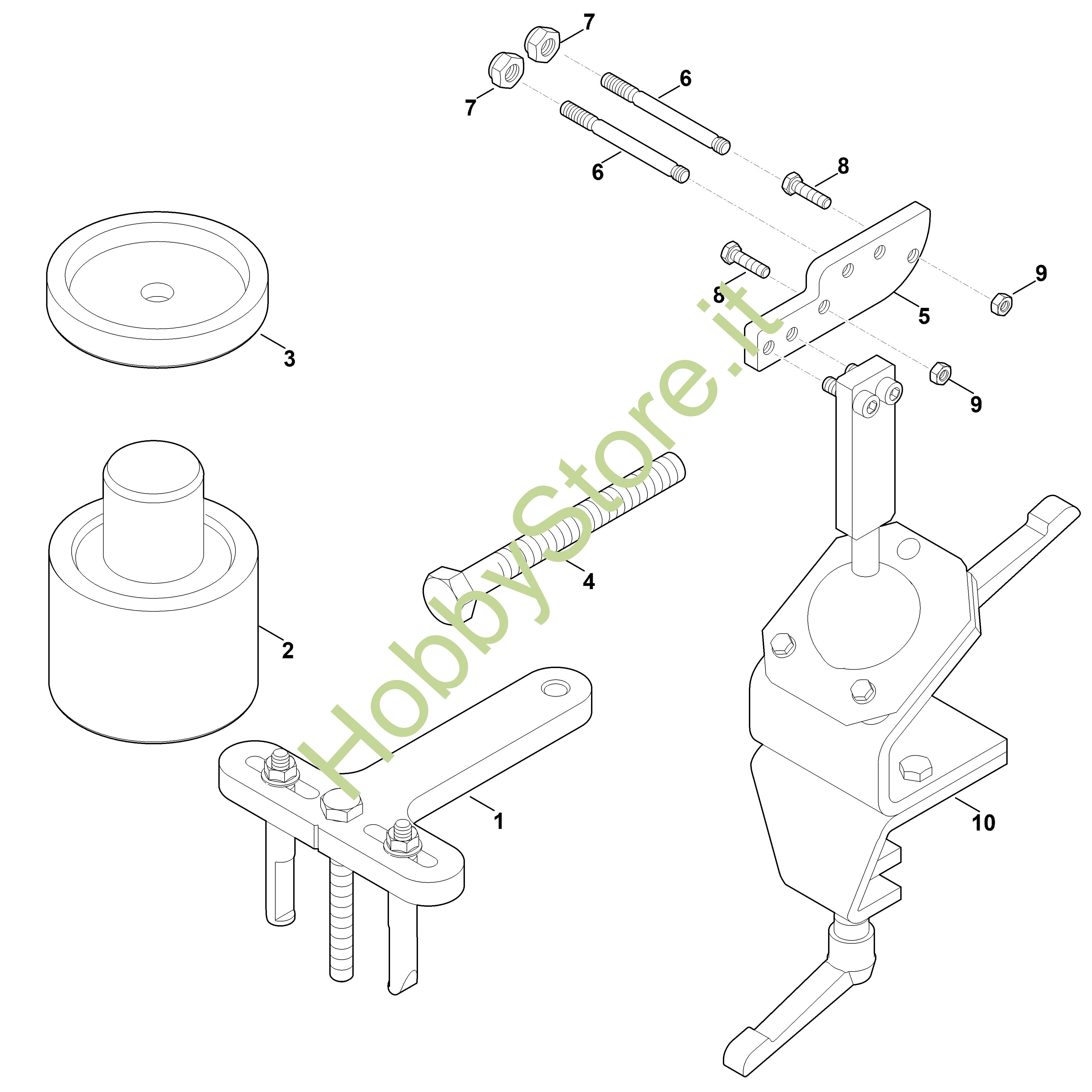 7
7
6
6
8
8
9
5
9
3
4
2
1
10
HobbyStore.it