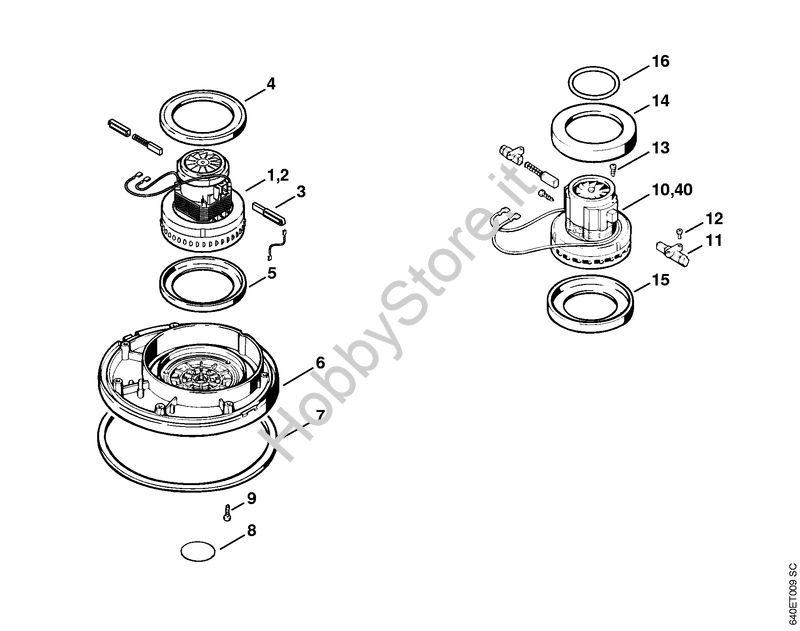 4
1,2
3
5
6
7
9
8
16
14
13
10,40
12
11
15
HobbyStore.it
640ET009 SC