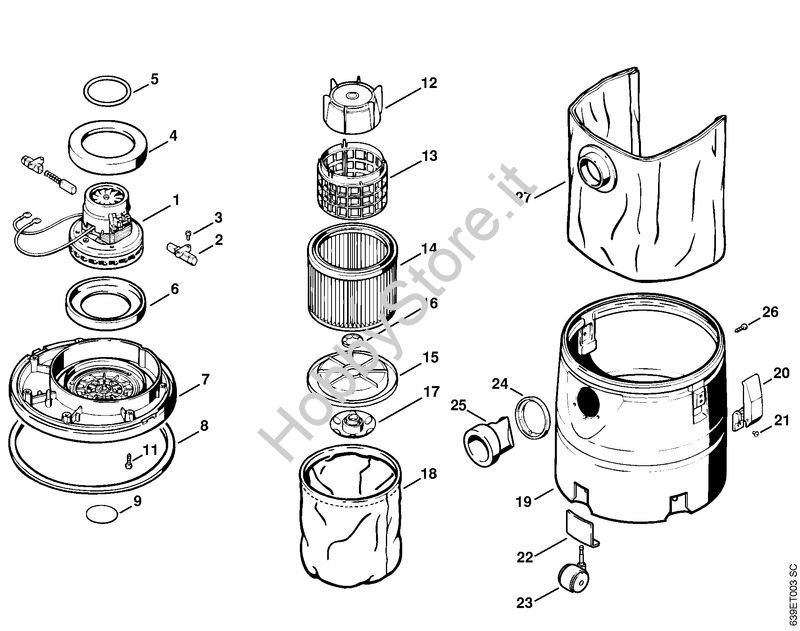 5
4
1
3
2
6
7
8
11
9
12
13
14
16
15
17
18
27
26
20
21
24
25
19
22
23
HobbyStore.it
639ET003 SC