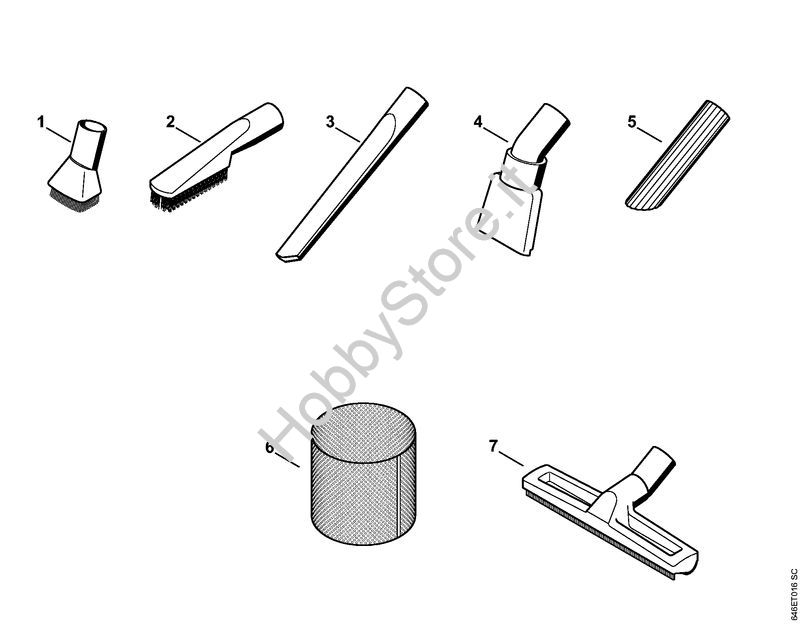 1
2
3
4
5
HobbyStore.it
6
7
646ET016 SC