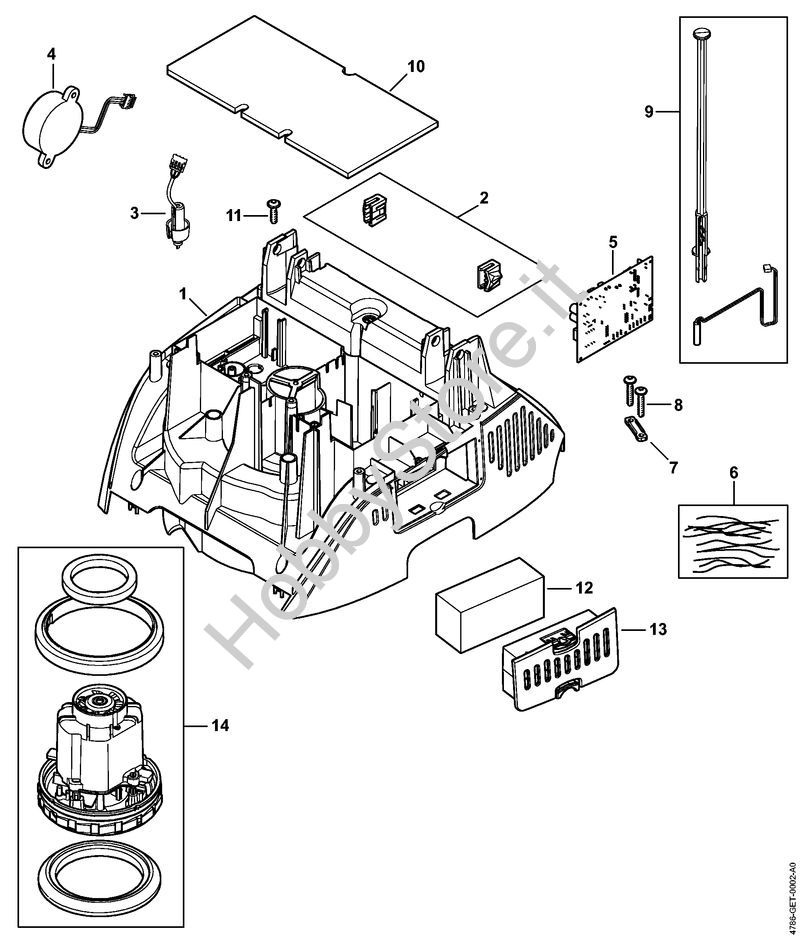 4
10
9
3
11
2
5
1
8
7
6
12
13
14
HobbyStore.it
4786-GET-0002-A0