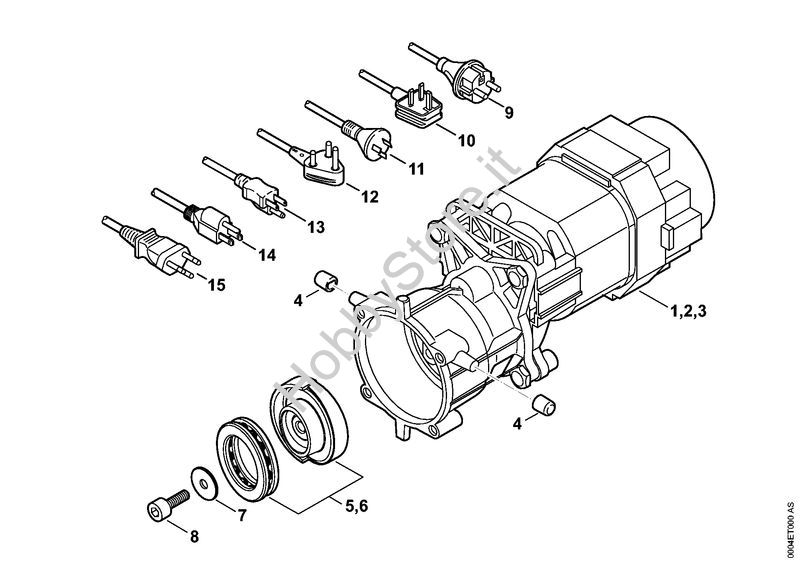 9
10
11
12
13
14
15
4
1,2,3
4
5,6
7
8
HobbyStore.it
0004ET000 AS