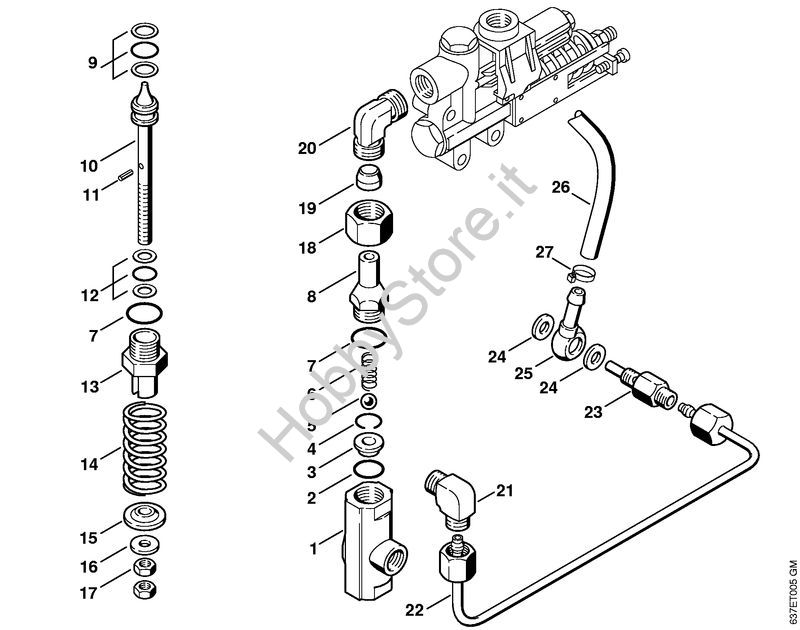 9
10
11
12
7
13
14
15
16
17
20
19
18
8
7
6
5
4
3
2
1
26
27
24
25
24
23
21
22
HobbyStore.it
637ET005 GM