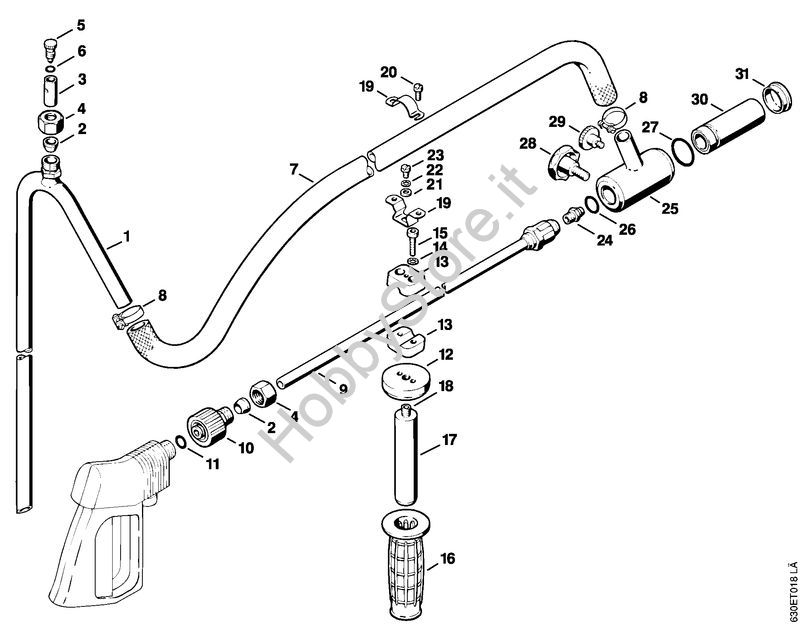 5
6
3
4
2
1
8
7
20
19
23
22
21
19
15
14
13
13
12
18
17
16
9
4
2
10
11
8
29
28
27
30
31
25
26
24
HobbyStore.it
630ET018 LÄ