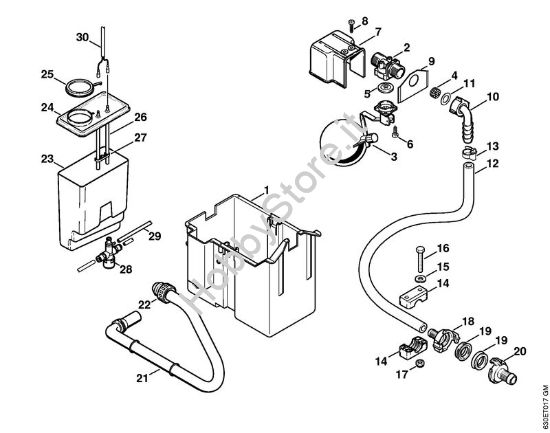 30
25
24
26
27
23
29
28
22
21
1
8
7
2
9
5
4
11
10
6
3
13
12
16
15
14
18
19
19
20
14
17
HobbyStore.it
830ET017 GM