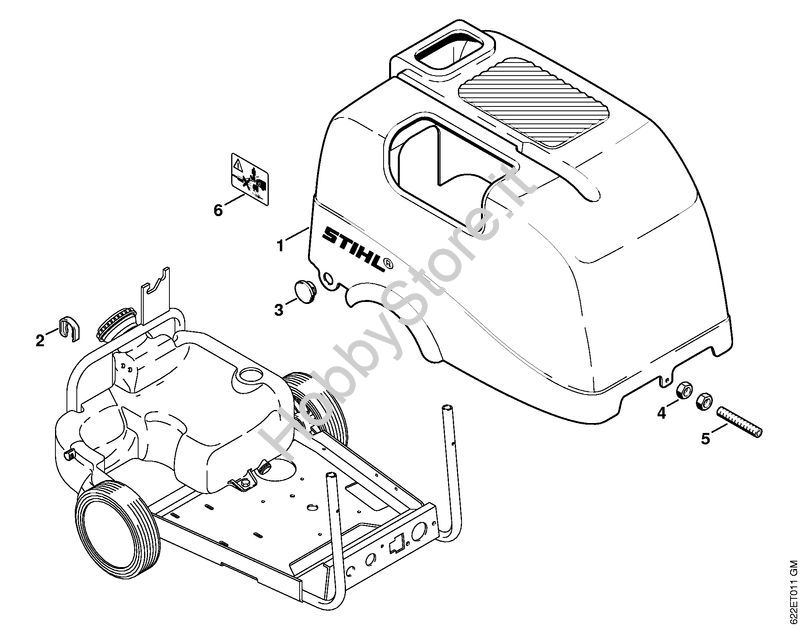 6
1
STIHL®
3
2
4
5
HobbyStore.it
622ET011 GM