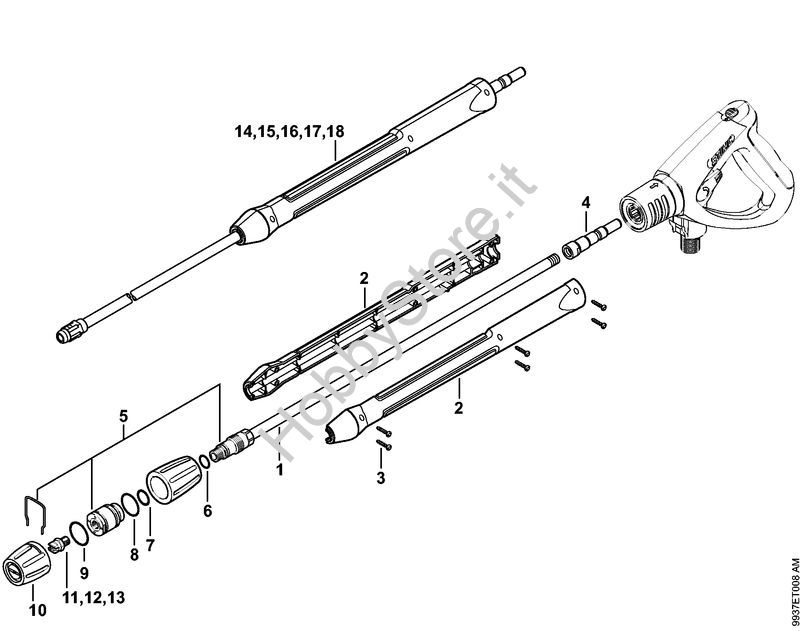 14,15,16,17,18

HobbyStore.it

4

2

2

5

1

3

6

7

8

9

10

11,12,13

9937ET008 AM