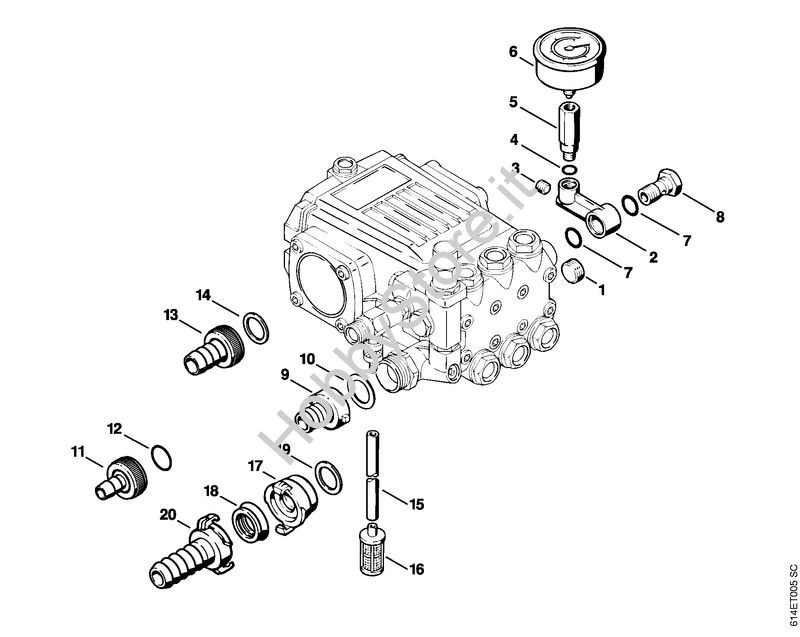 6
5
4
3
8
7
2
7
1
14
13
10
9
12
11
19
17
18
20
15
16
Hobbystore.it
614ET005 SC