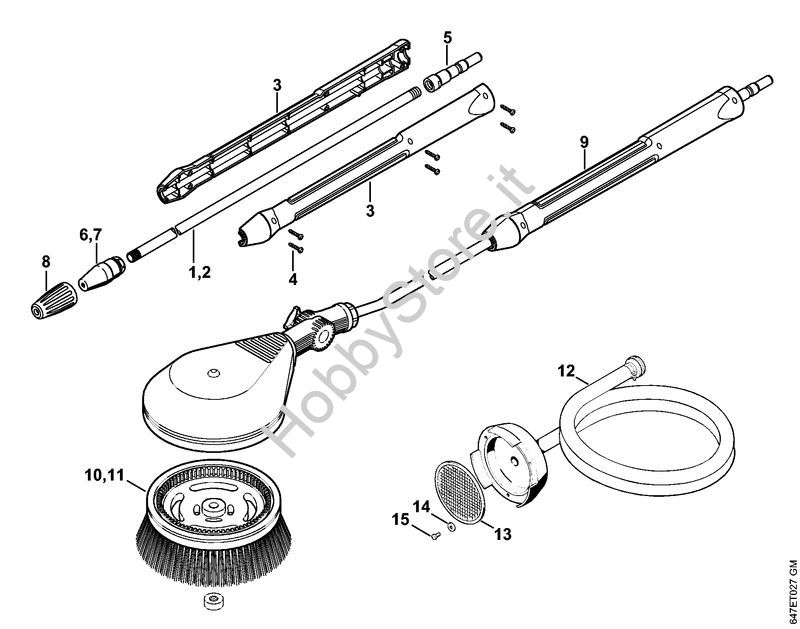 3
5
9
3
6,7
8
1,2
4
HobbyStore.it
12
10,11
14
15
13
647ET027 GM