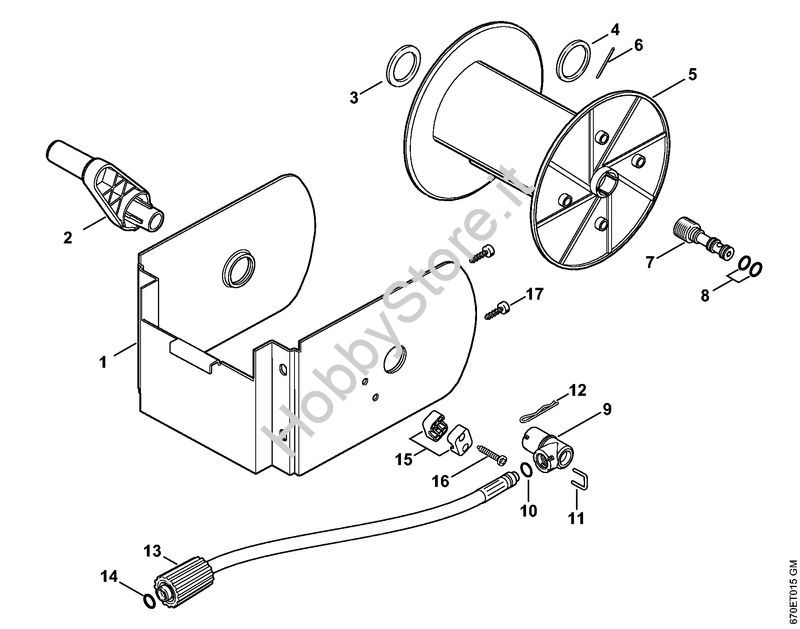 4
6
3
5
2
7
8
17
1
HobbyStore.it
12
9
15
16
10
11
13
14
670ET015 GM