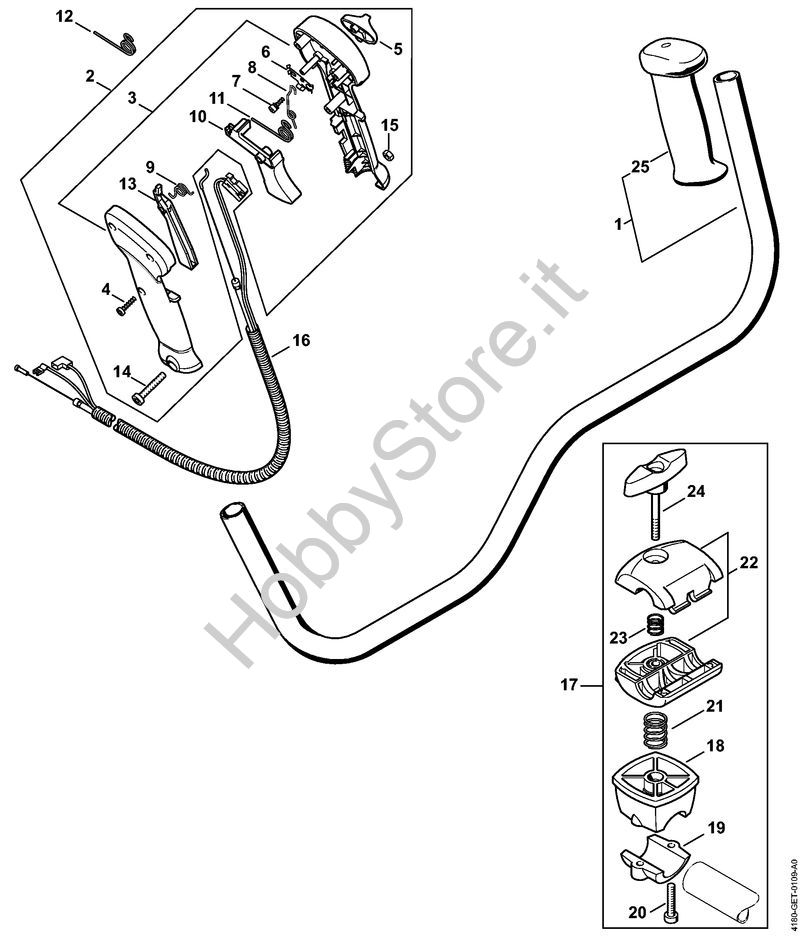 12
2
3
6
5
8
7
11
10
15
9
13
4
14
16
25
1
HobbyStore.it
24
22
23
17
21
18
19
20
4180-GET-0109-A0