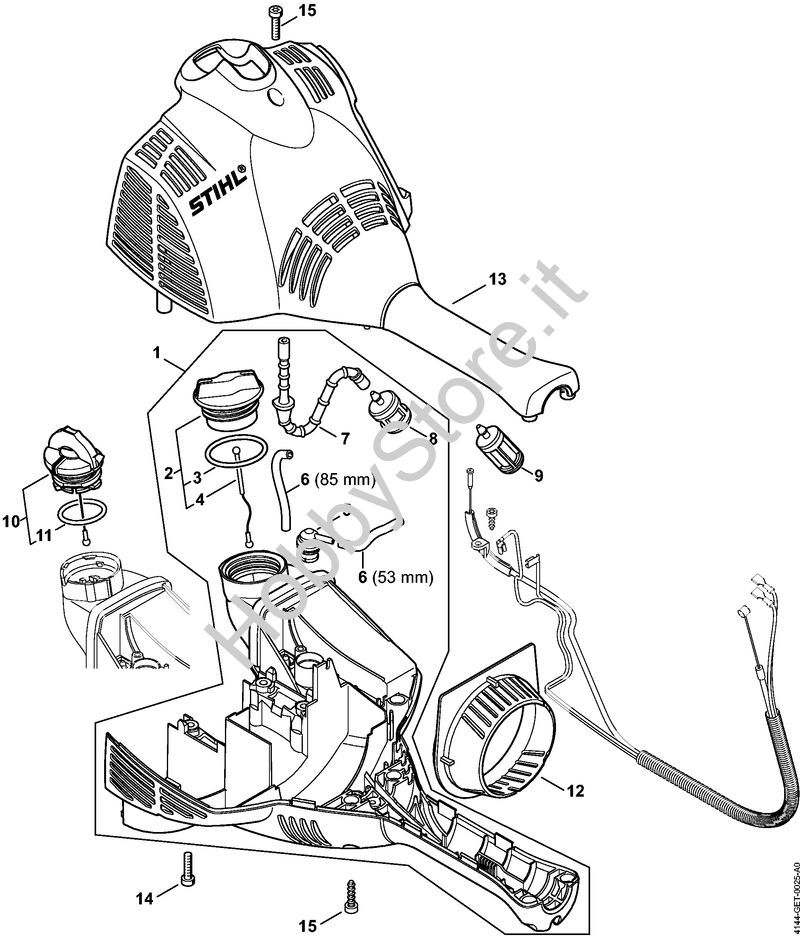 15
STIHL®
13
HobbyStore.it
1
7
8
9
2
3
4
6 (85 mm)
10
11
6 (53 mm)
12
14
15
4144-GET-0025-A0