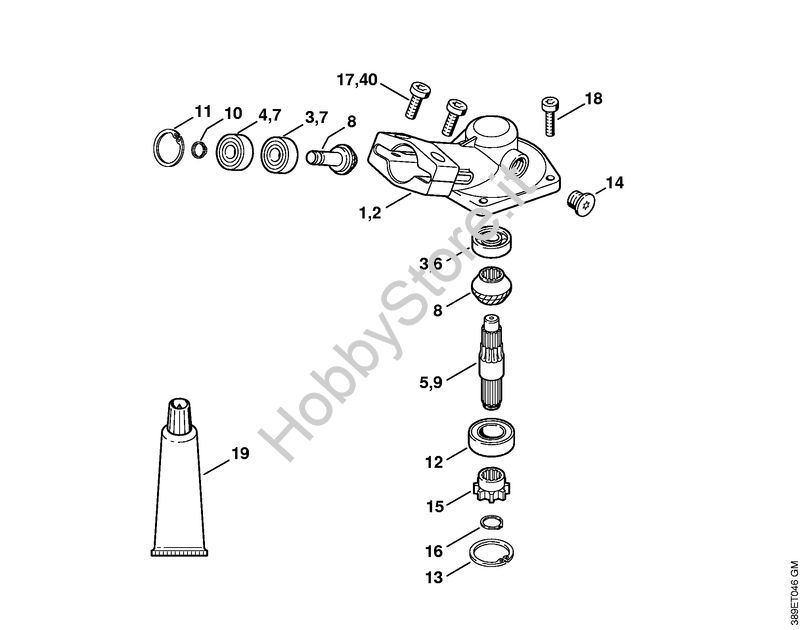 17,40
18
11
10
4,7
3,7
8
14
1,2
3 6
8
5,9
12
15
16
13
19
HobbyStore.it
389ET046 GM