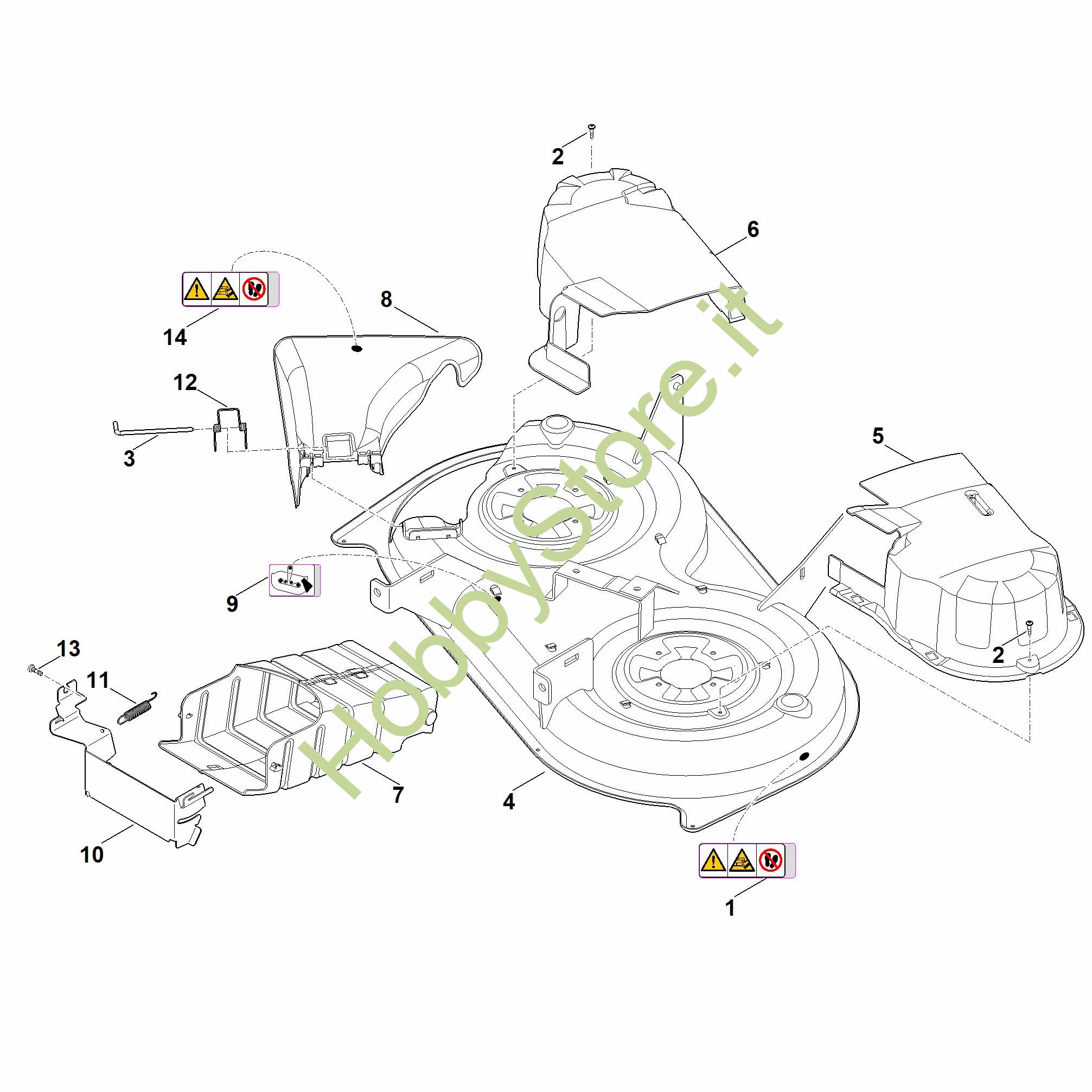 2
6
14
8
12
3
5
9
13
11
2
7
4
10
1
HobbyStore.it