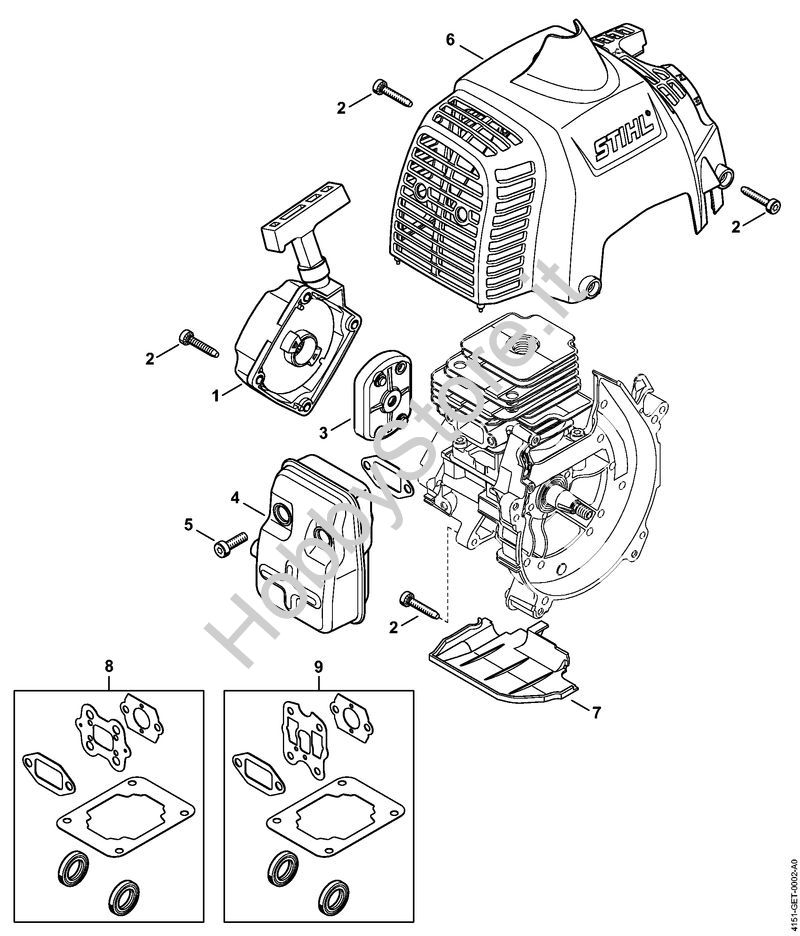 6
2
STIHL
2
2
1
3
4
5
2
7
8
9
HobbyStore.it
4151-GET-0002-A0