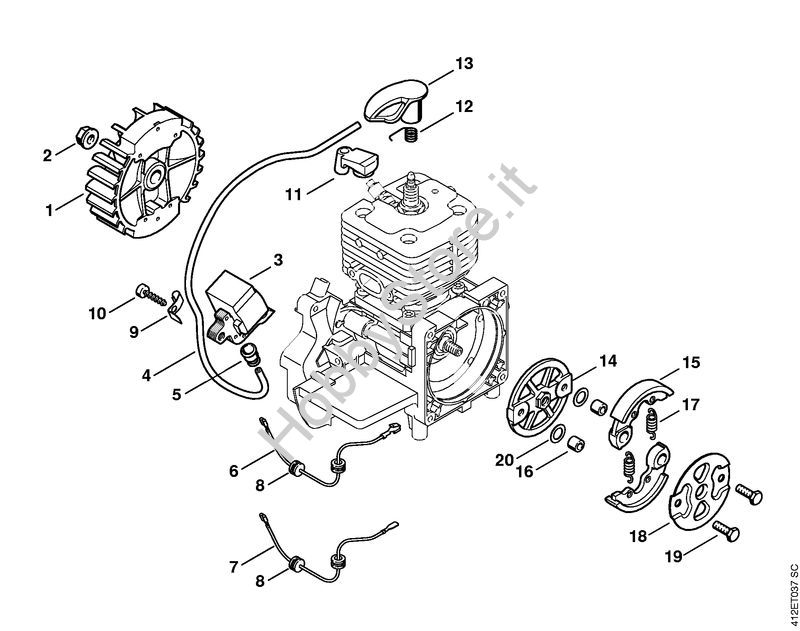 13
12
2
11
1
3
10
9
4
5
14
15
17
20
16
6
8
18
19
7
8
Hobbystore.it
412ET037 SC