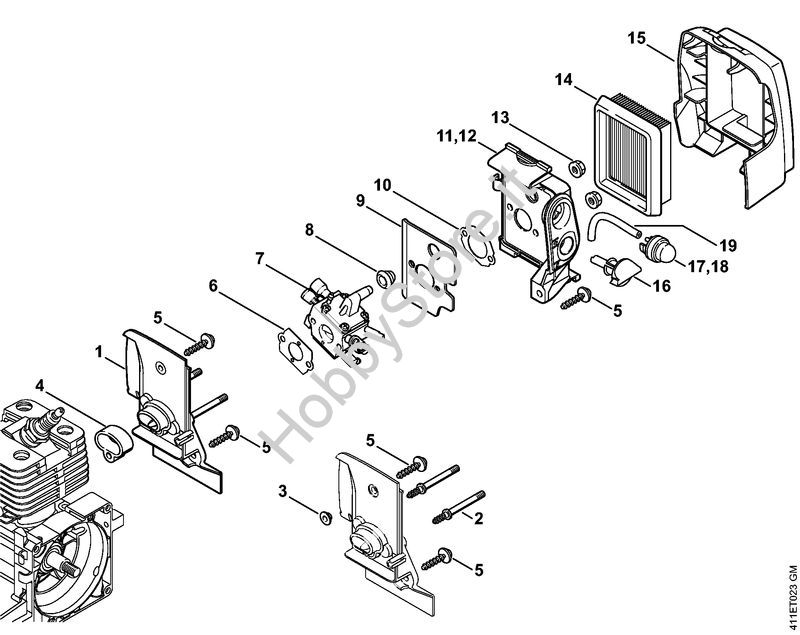 15
14
13
11,12
10
9
8
7
6
5
1
4
19
17,18
16
5
5
5
3
2
5
HobbyStore.it
411ET023 GM