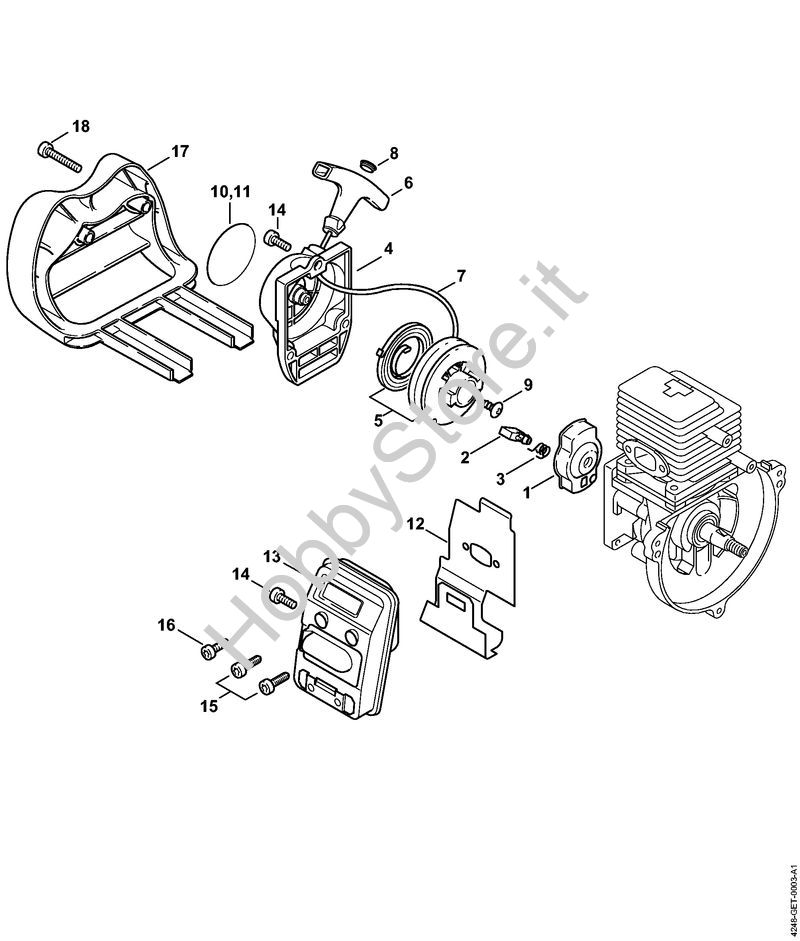 18
17
10,11
14
8
6
4
7
9
5
2
3
1
12
13
14
16
15
HobbyStore.it
4248-GET-0003-A1