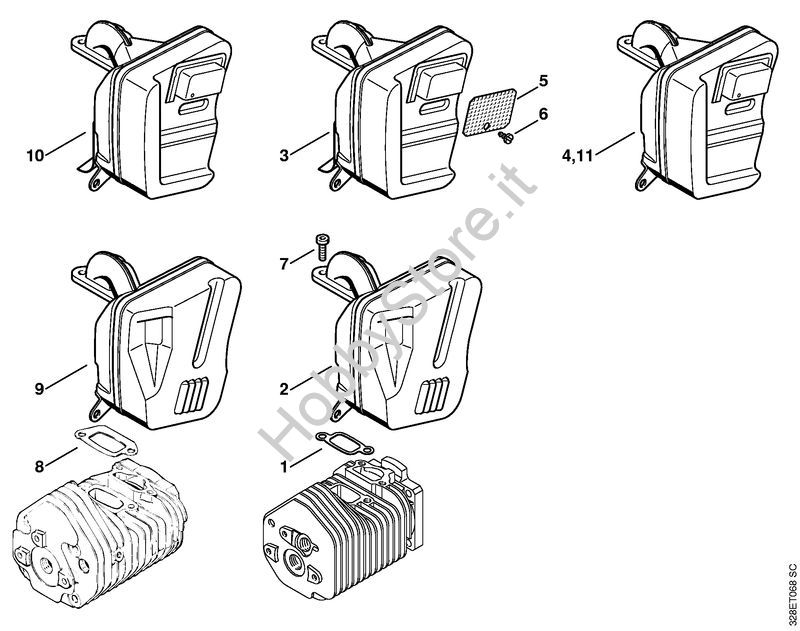 10
3
5
6
4,11
7
9
2
8
1
HobbyStore.it
328ET068 SC