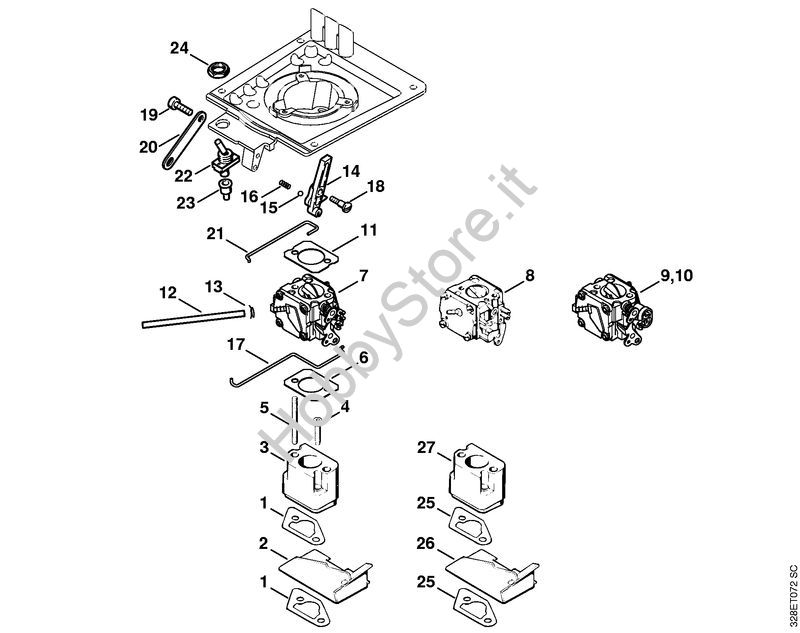 24
19
20
22
23
16
15
14
18
21
11
12
13
7
8
9,10
17
6
5
4
3
27
1
25
2
26
1
25
HobbyStore.it
328ET072 SC