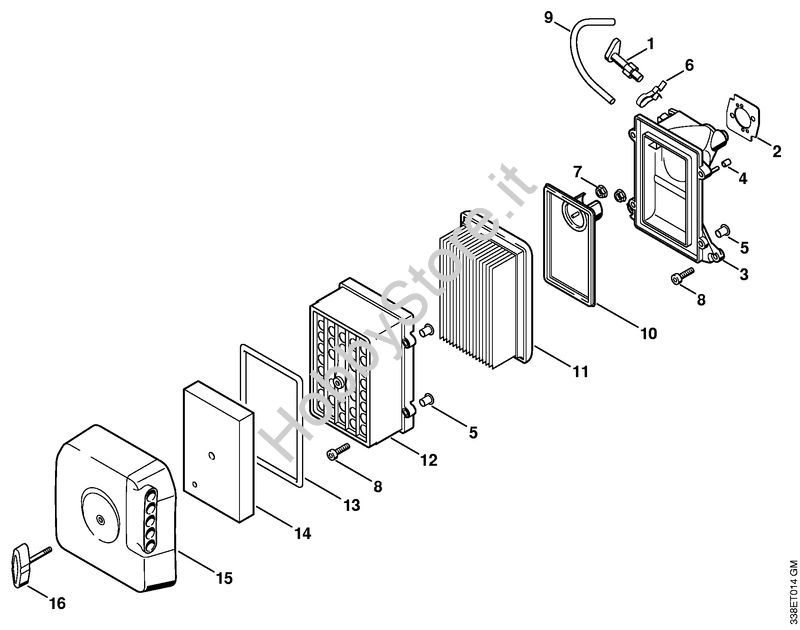 9
1
6
2
4
7
5
3
8
10
11
5
12
8
13
14
15
16
HobbyStore.it
338ET014 GM