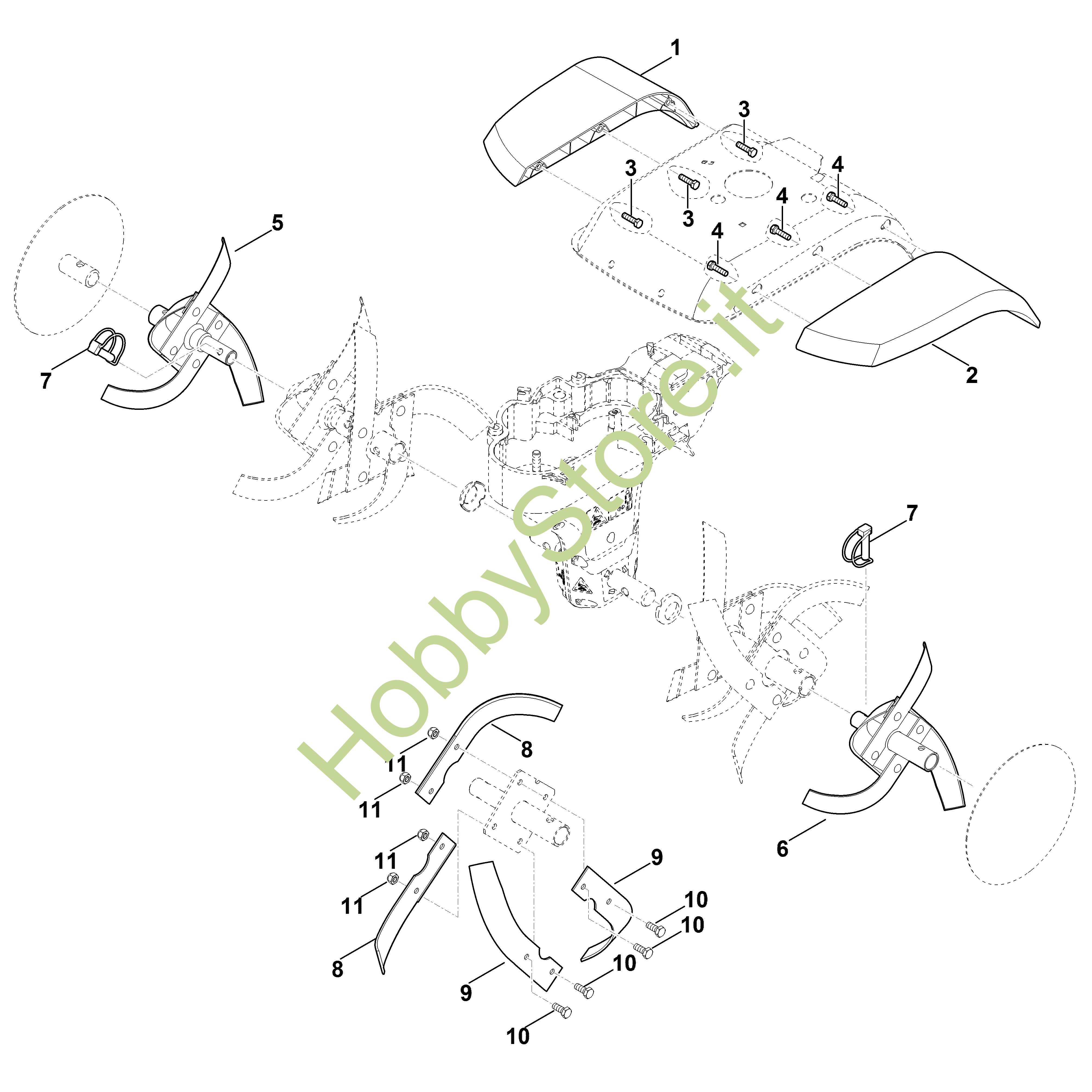 1
3
3
3
4
4
4
5
7
2
HobbyStore.it
7
8
11
11
11
11
8
9
9
10
10
10
10
6