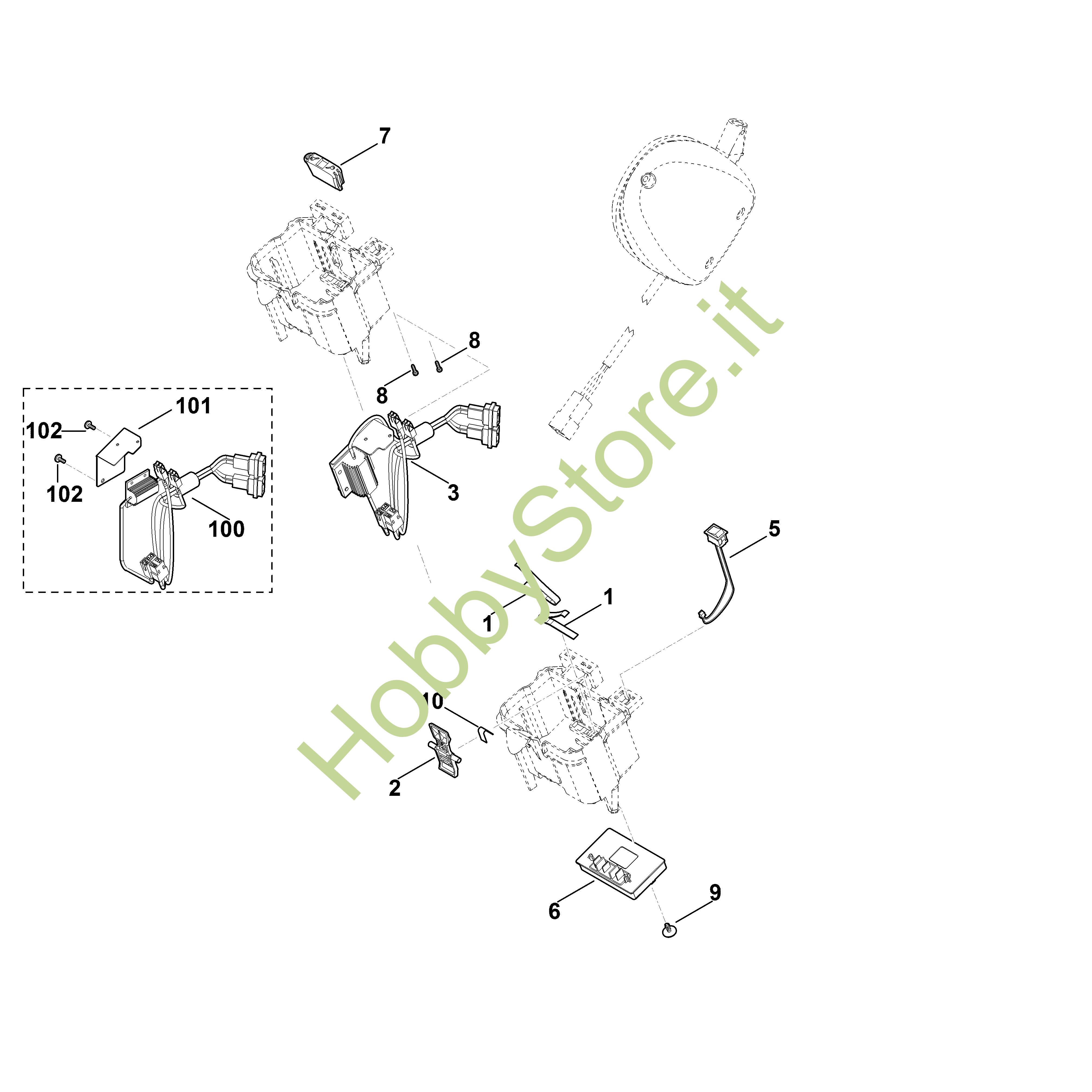 7

8

8

101

102

102

100

3

5

1

1

10

2

6

9

HobbyStore.it