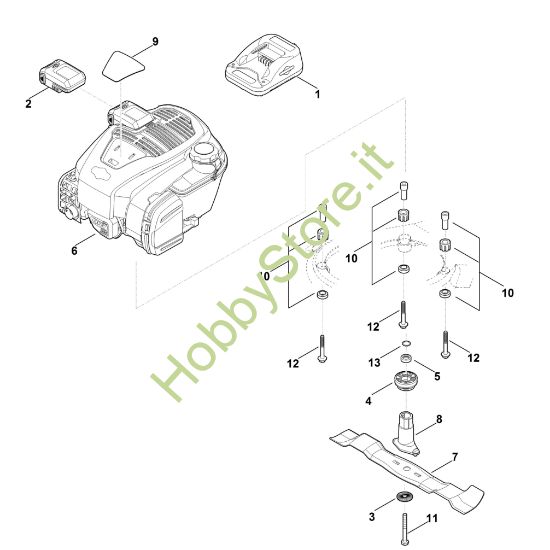 9
2
1
6
HobbyStore.it
10
10
10
12
12
12
13
5
4
8
7
3
11