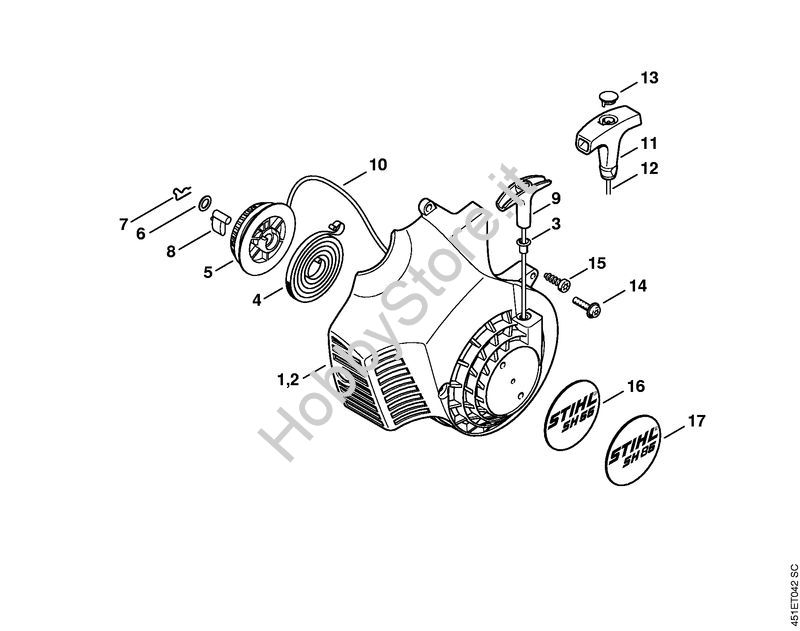 13
11
12
10
9
3
7
6
8
5
4
15
14
1,2
16
STIHL SH 86
17
STIHL SH 86
HobbyStore.it
451ET042 SC