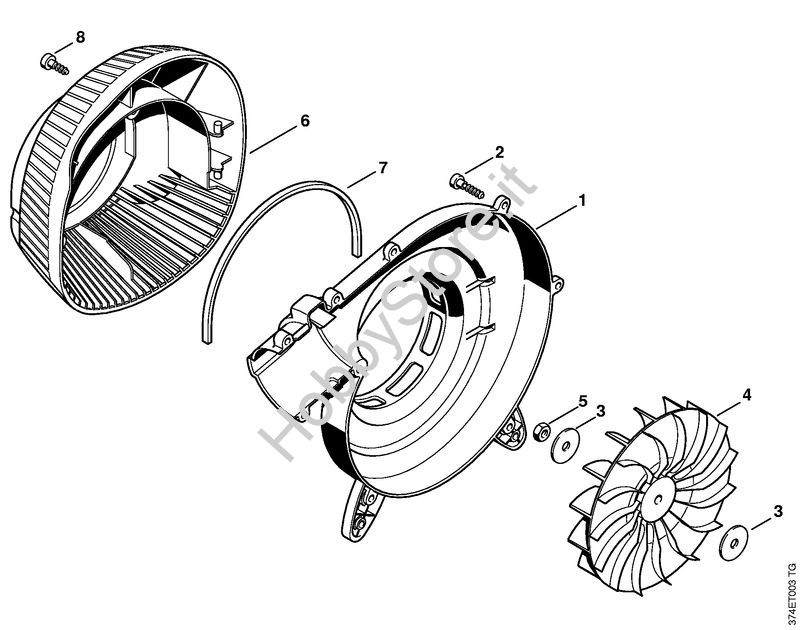 8
6
7
2
1
HobbyStore.it
5
3
4
3
374ET003 TG