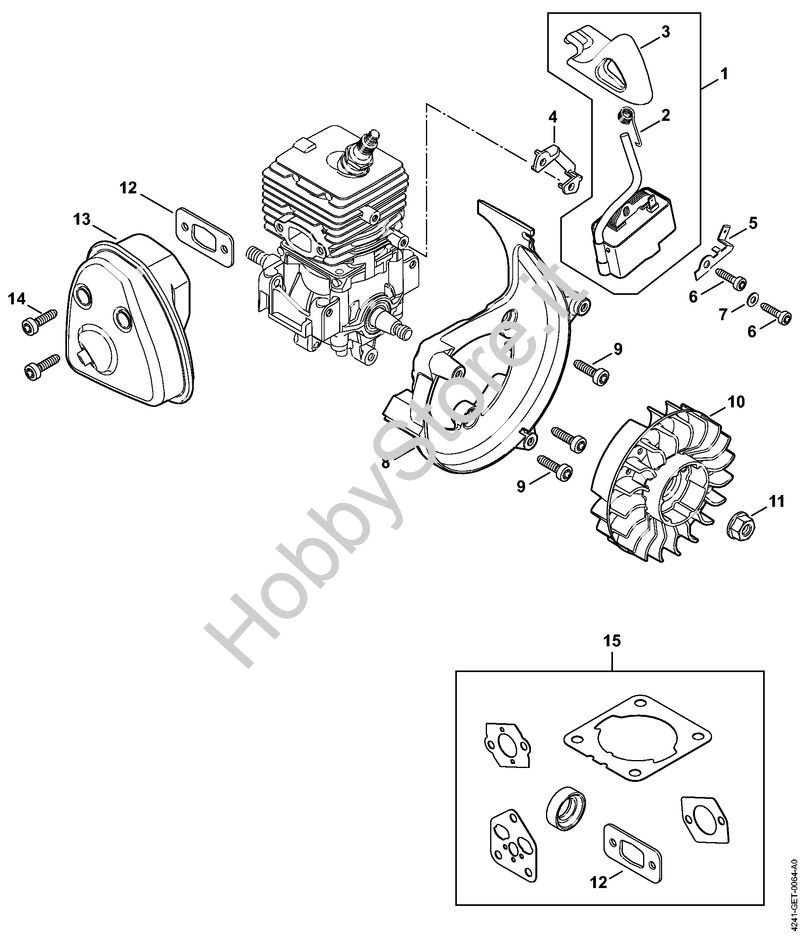 3
1
2
4
12
13
5
6
7
6
14
9
10
8
9
11
HobbyStore.it
15
12
4241-GET-0064-A0