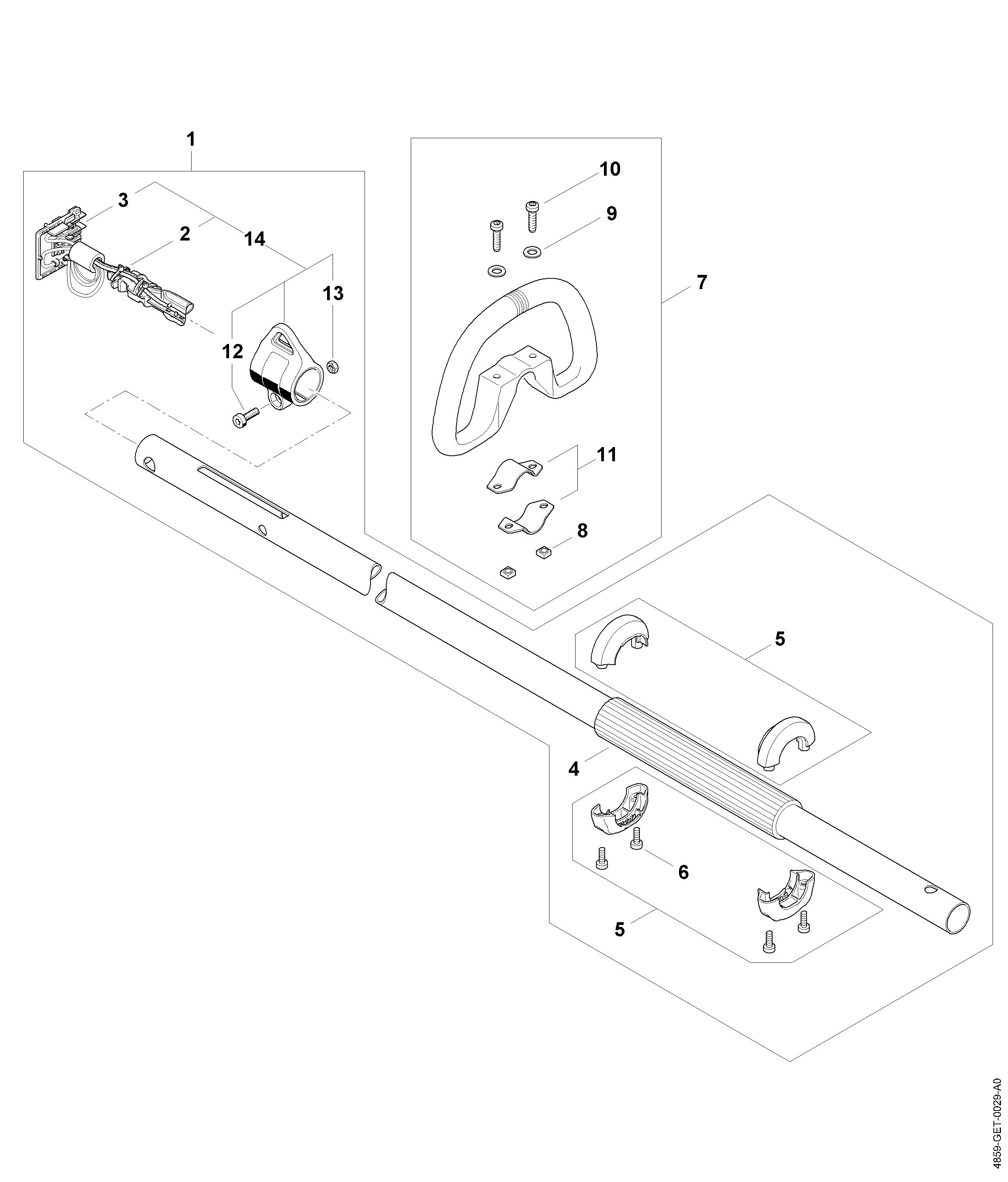 1

3

2

14

13

12

10

9

7

11

8

5

4

6

5

4859-GET-0029-A0