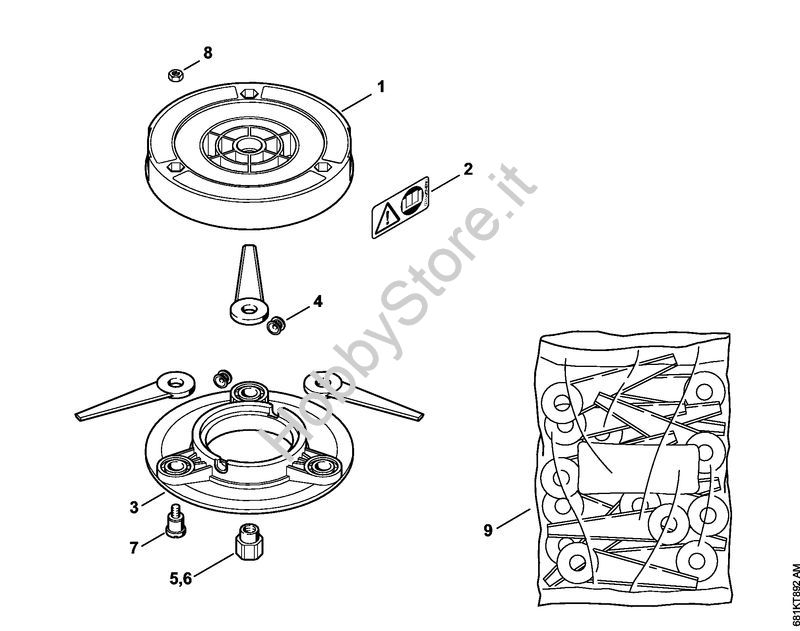 8
1
2
HobbyStore.it
4
3
7
5,6
9
681KT892 AM