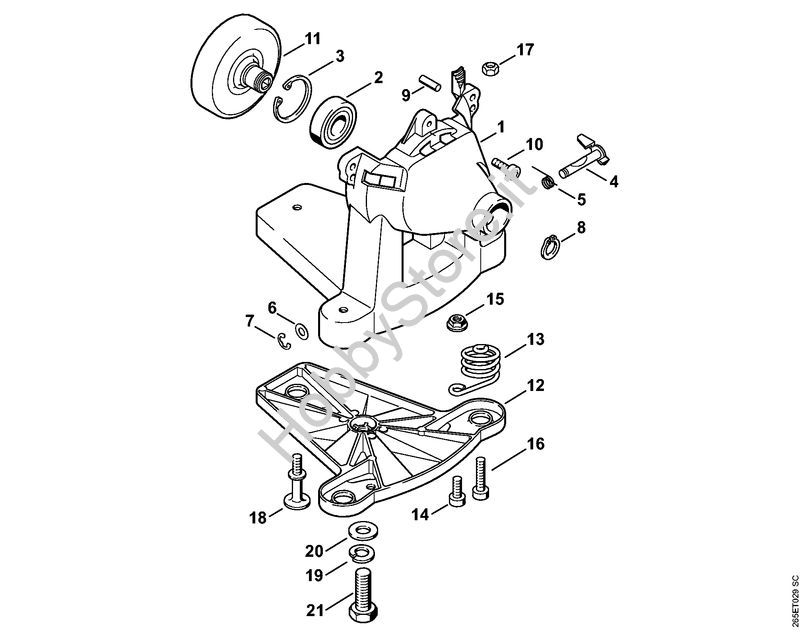 11
3
2
17
9
1
10
4
5
8
HobbyStore.it
15
6
7
13
12
16
18
14
20
19
21
265ET029 SC