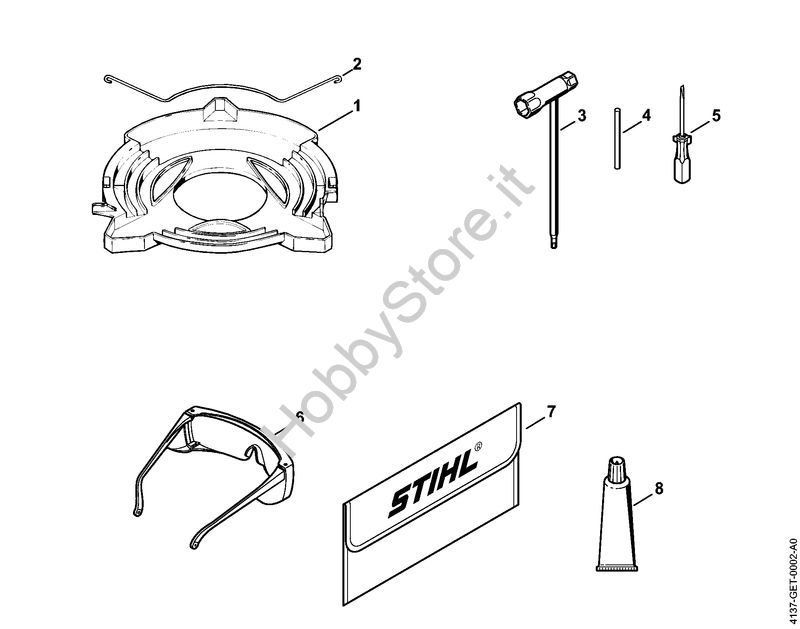 2
1
3
4
5
HobbyStore.it
6
7
STIHL®
8
4137-GET-0002-A0