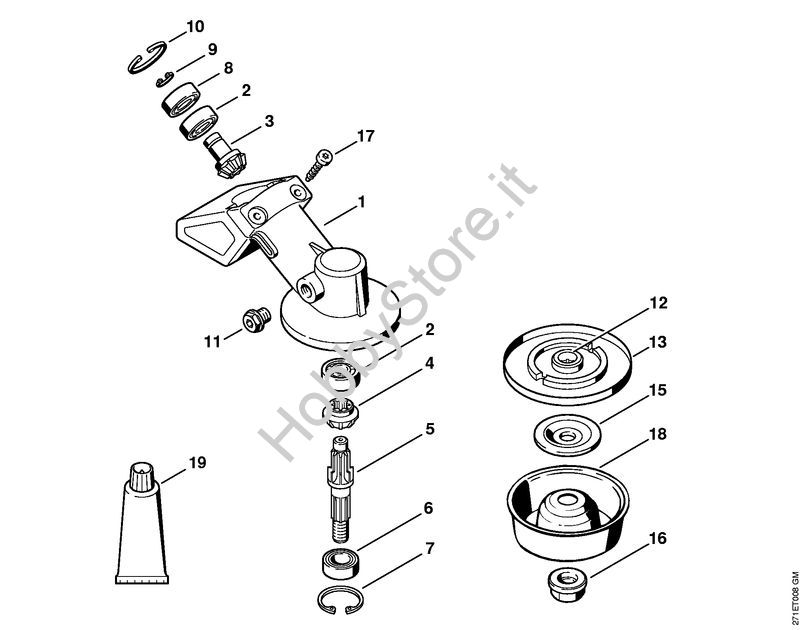 10
9
8
2
3
17
1
11
2
4
5
6
7
19
12
13
15
18
16
HobbyStore.it
271ET008 GM