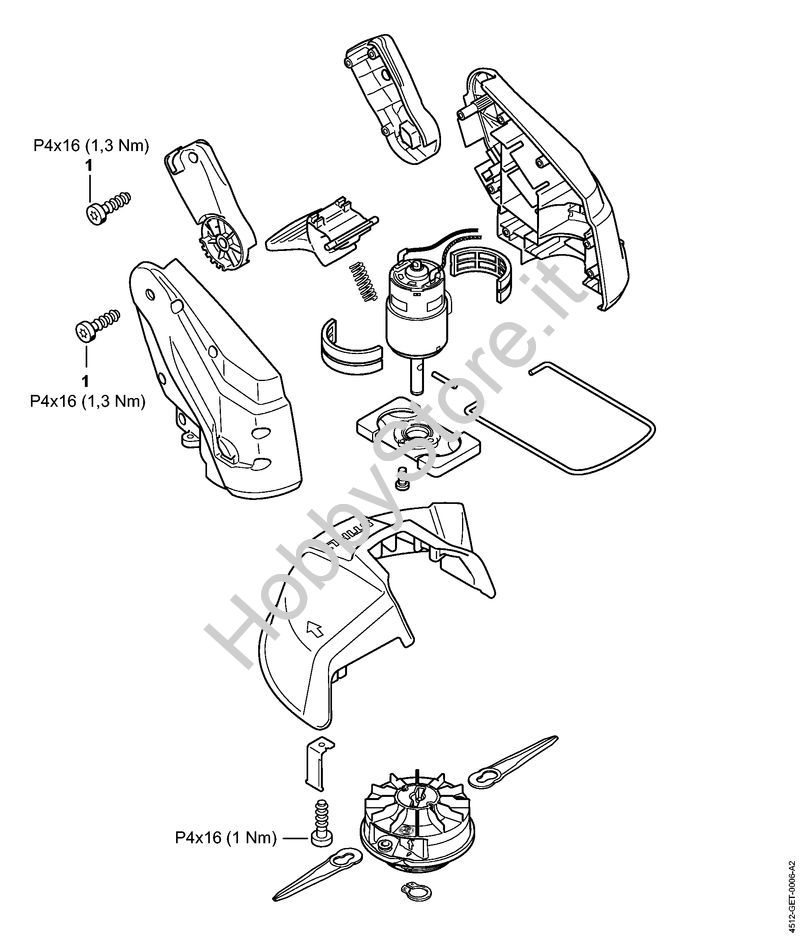 P4x16 (1,3 Nm)
1

1
P4x16 (1,3 Nm)

HobbyStore.it

P4x16 (1 Nm)

4512-GET-0006-A2