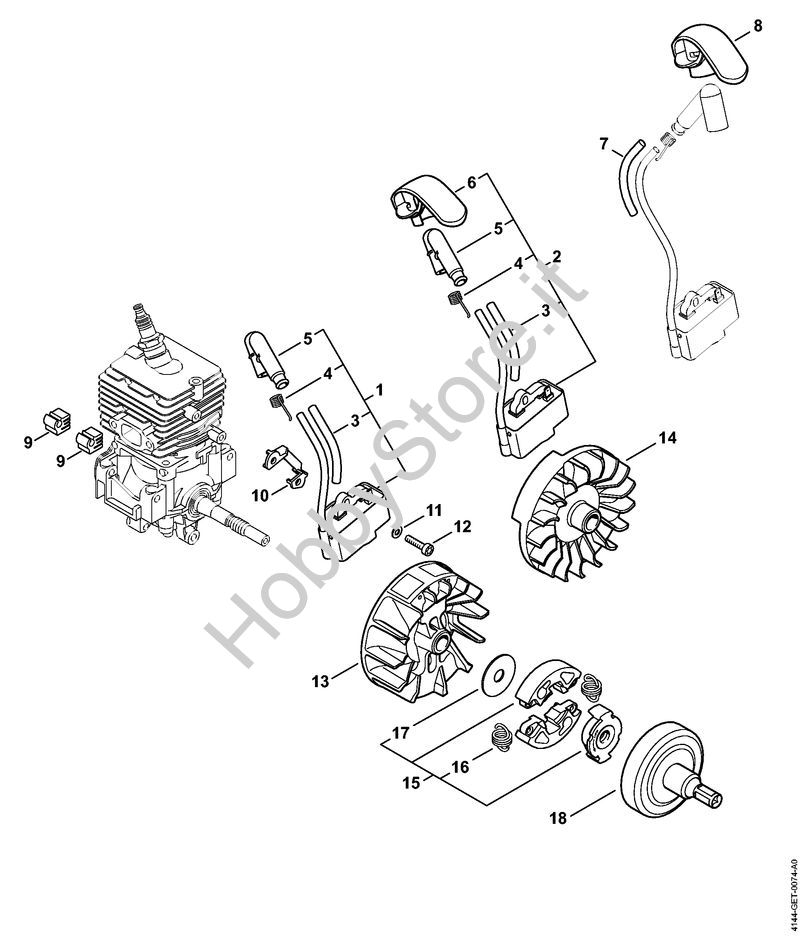 8
7
6
5
4
2
3
5
4
1
3
9
9
10
11
12
14
13
17
16
15
18
HobbyStore.it
4144-GET-0074-A0