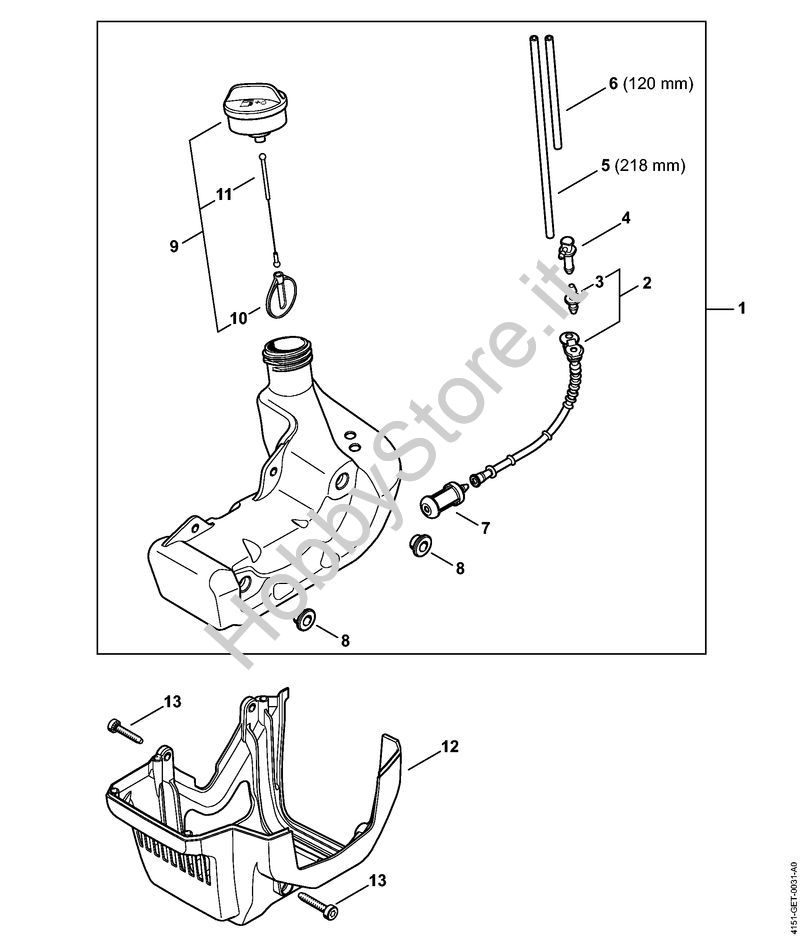 6 (120 mm)
5 (218 mm)
4
3
2
1
11
9
10
7
8
8
HobbyStore.it
13
12
13
4151-GET-0031-A0