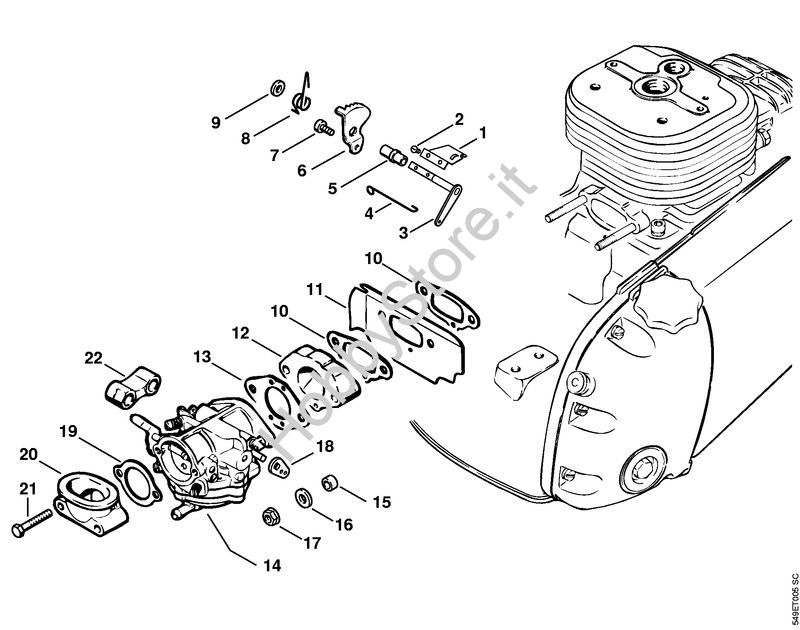 9
8
7
6
2
1
5
4
3
10
11
10
12
13
22
19
20
21
18
15
16
17
14
HobbyStore.it
549ET005 SC